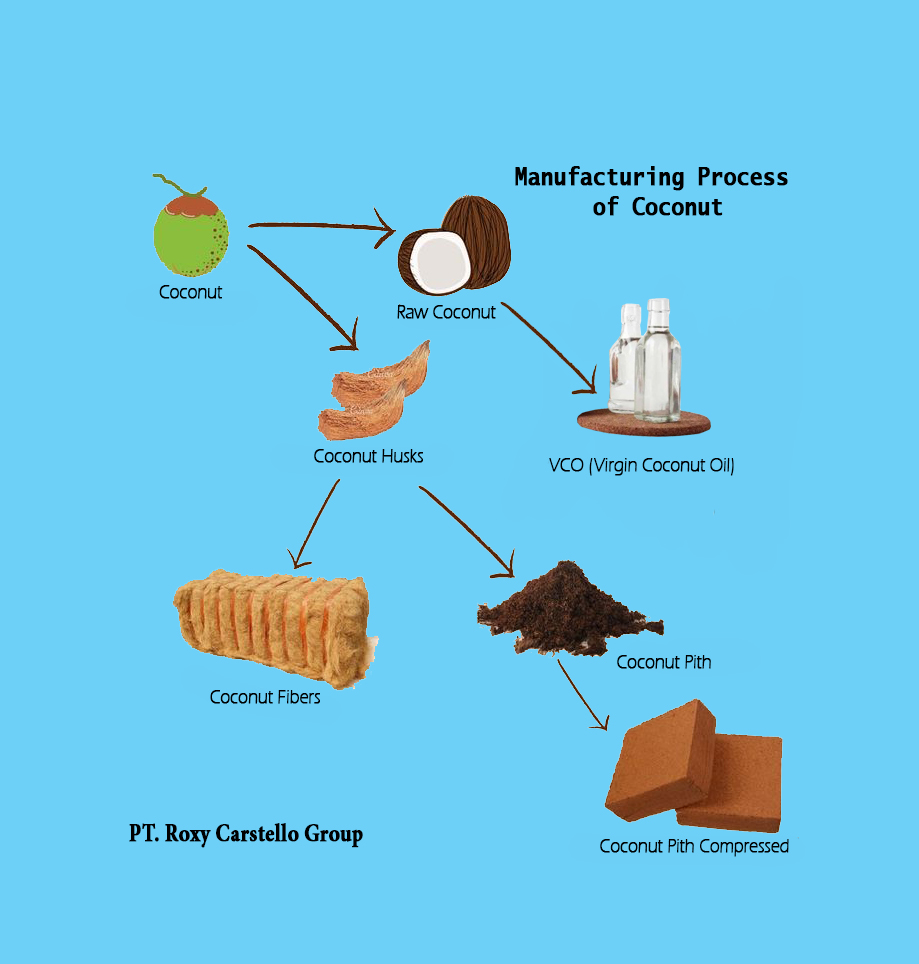 Manufacturing Process of Coconut

Coconut

Raw Coconut

Coconut Husks

VCO (Virgin Coconut Oil)

Coconut Fibers

Coconut Pith

Coconut Pith Compressed

PT. Roxy Carstello Group